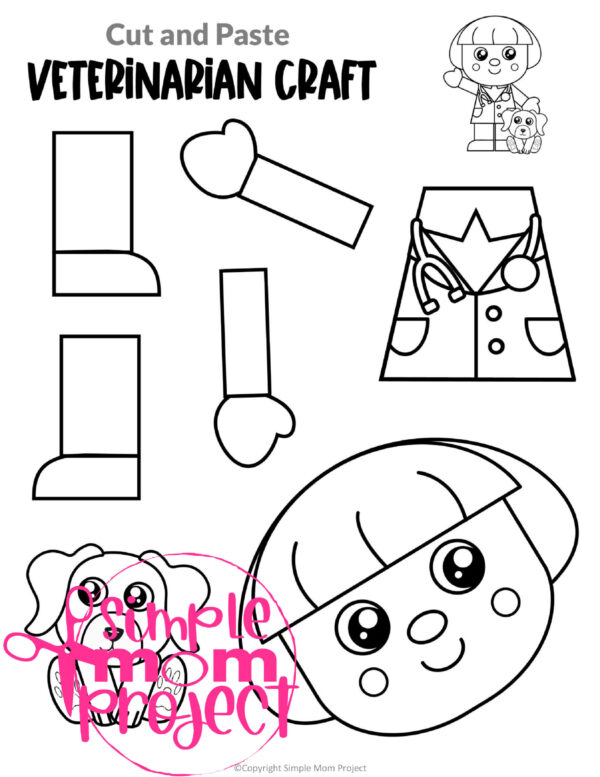 Cut and Paste

VETERINARIAN CRAFT

Simple Mom Project

©Copyright Simple Mom Project